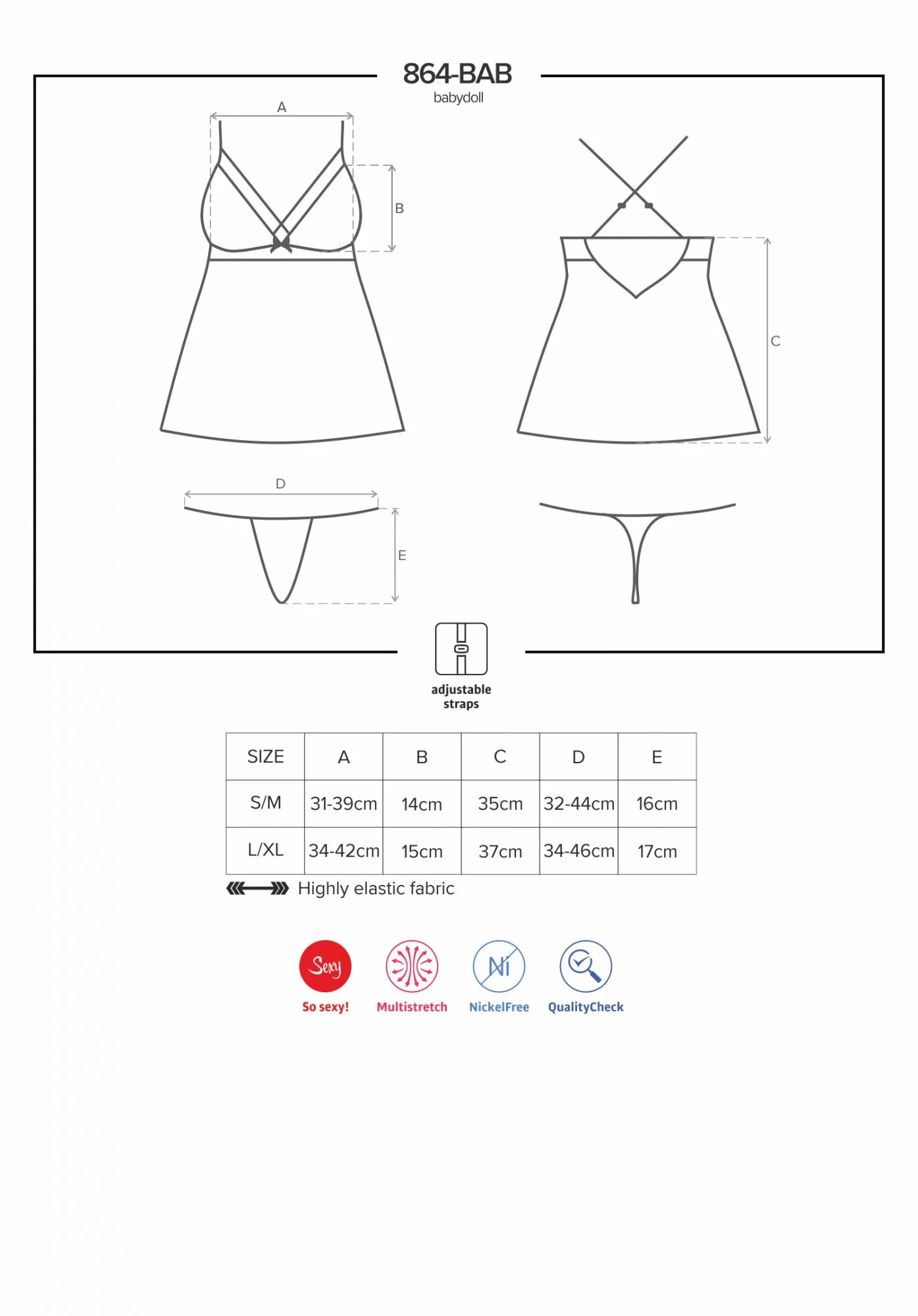 864-BAB
babydoll

A

B

C

D

E

adjustable straps

| SIZE | A | B | C | D | E |
|---|---|---|---|---|---|
| S/M | 31-39cm | 14cm | 35cm | 32-44cm | 16cm |
| L/XL | 34-42cm | 15cm | 37cm | 34-46cm | 17cm |

Highly elastic fabric

Sexy
So sexy!

Multistretch

Ni
NickelFree

QualityCheck